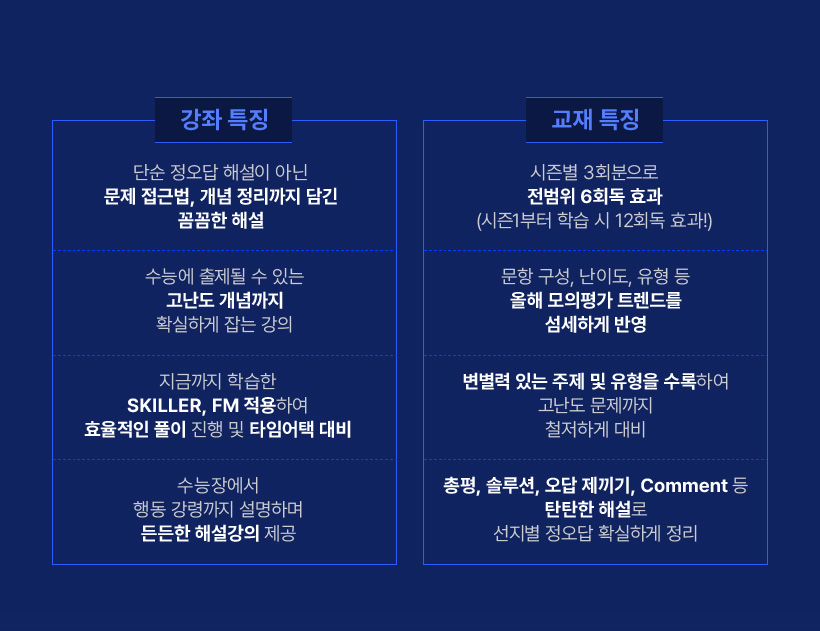 강좌 특징

단순 정오답 해설이 아닌
문제 접근법, 개념 정리까지 담긴
꼼꼼한 해설

수능에 출제될 수 있는
고난도 개념까지
확실하게 잡는 강의

지금까지 학습한
SKILLER, FM 적용하여
효율적인 풀이 진행 및 타임어택 대비

수능장에서
행동 강령까지 설명하며
든든한 해설강의 제공

교재 특징

시즌별 3회분으로
전범위 6회독 효과
(시즌1부터 학습 시 12회독 효과!)

문항 구성, 난이도, 유형 등
올해 모의평가 트렌드를
섬세하게 반영

변별력 있는 주제 및 유형을 수록하여
고난도 문제까지
철저하게 대비

총평, 솔루션, 오답 제끼기, Comment 등
탄탄한 해설로
선지별 정오답 확실하게 정리